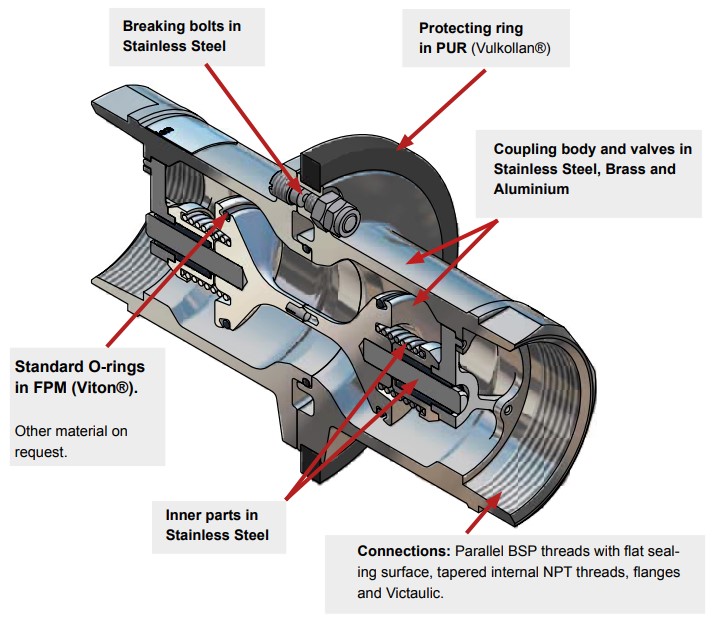 Breaking bolts in Stainless Steel

Protecting ring in PUR (Vulkollan®)

Coupling body and valves in Stainless Steel, Brass and Aluminium

Standard O-rings in FPM (Viton®).

Other material on request.

Inner parts in Stainless Steel

Connections: Parallel BSP threads with flat sealing surface, tapered internal NPT threads, flanges and Victaulic.